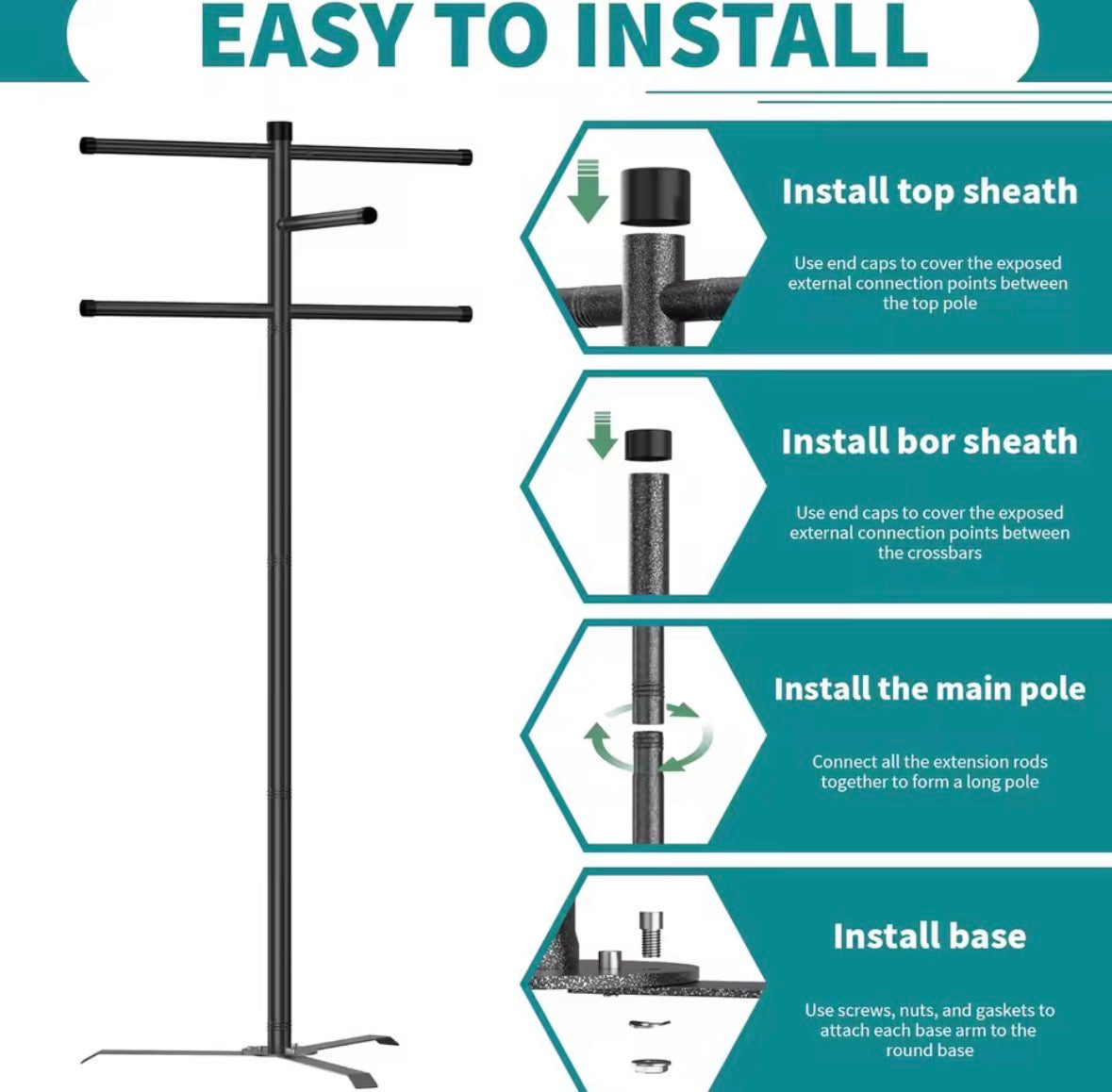 EASY TO INSTALL

Install top sheath

Use end caps to cover the exposed external connection points between the top pole

Install bor sheath

Use end caps to cover the exposed external connection points between the crossbars

Install the main pole

Connect all the extension rods together to form a long pole

Install base

Use screws, nuts, and gaskets to attach each base arm to the round base